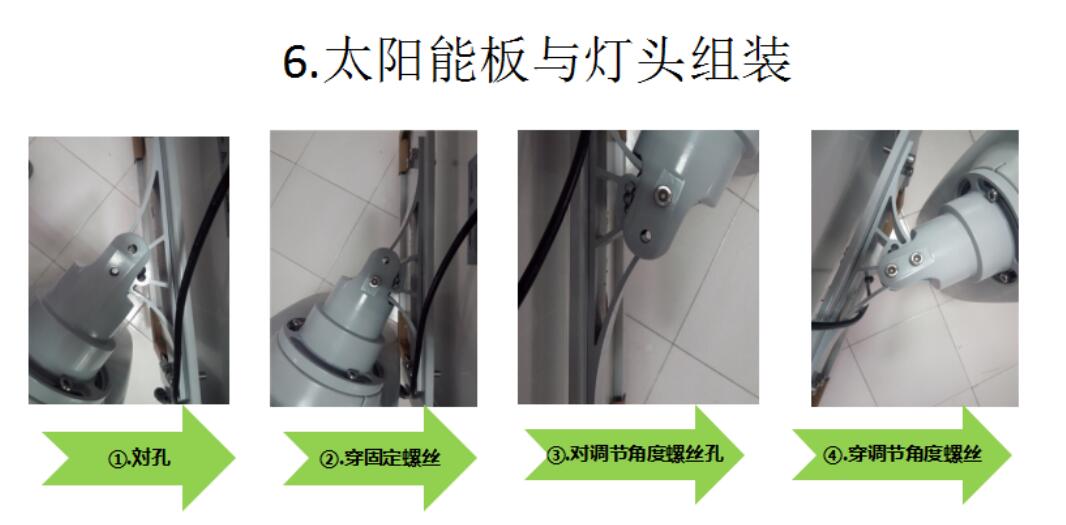 6.太阳能板与灯头组装

①.对孔

②.穿固定螺丝

③.对调节角度螺丝孔

④.穿调节角度螺丝